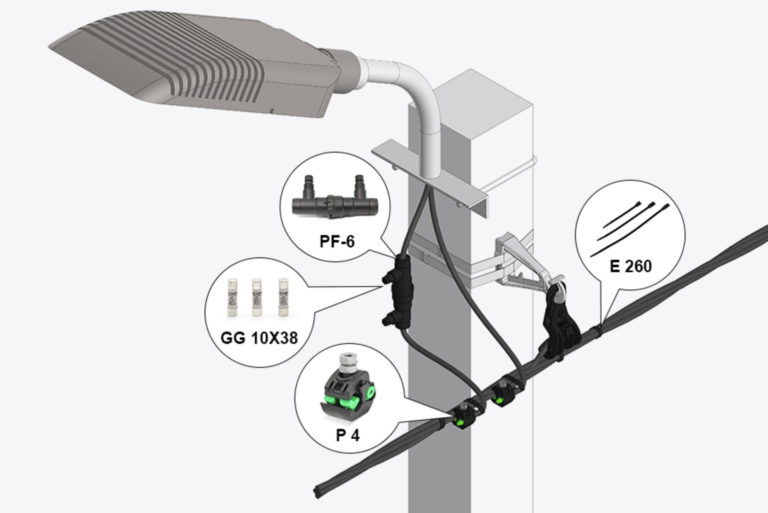 PF-6

GG 10X38

P 4

E 260