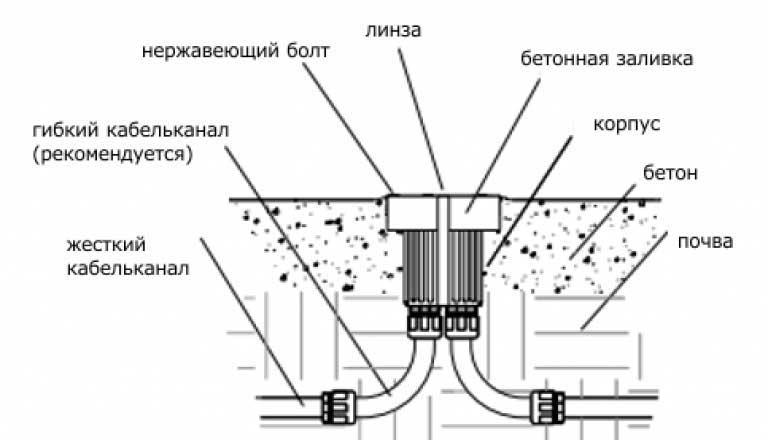 линза
нержавеющий болт
бетонная заливка
гибкий кабельканал (рекомендуется)
корпус
бетон
жесткий кабельканал
почва